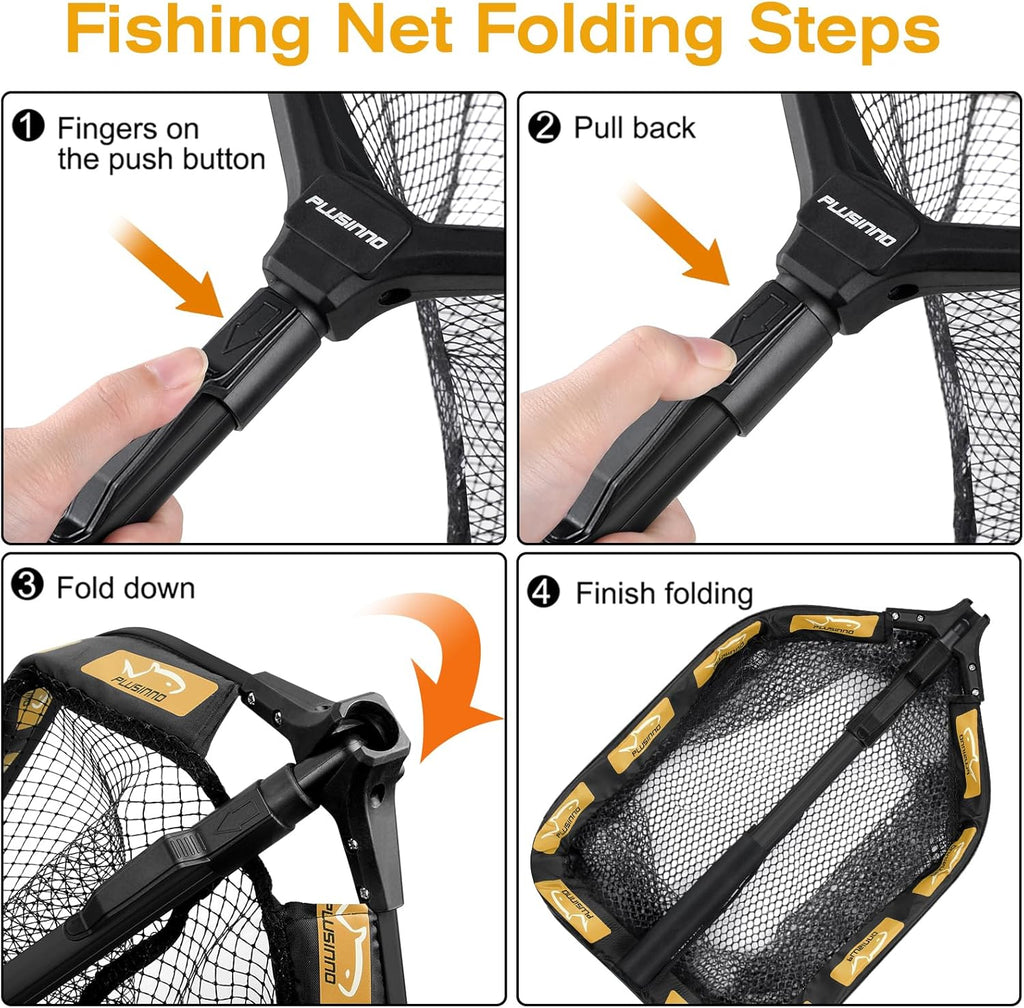 Fishing Net Folding Steps

❶ Fingers on the push button

PLUSINNO

❷ Pull back

PLUSINNO

❸ Fold down

PLUSINNO

PLUSINNO

❹ Finish folding

PLUSINNO

PLUSINNO

PLUSINNO

PLUSINNO