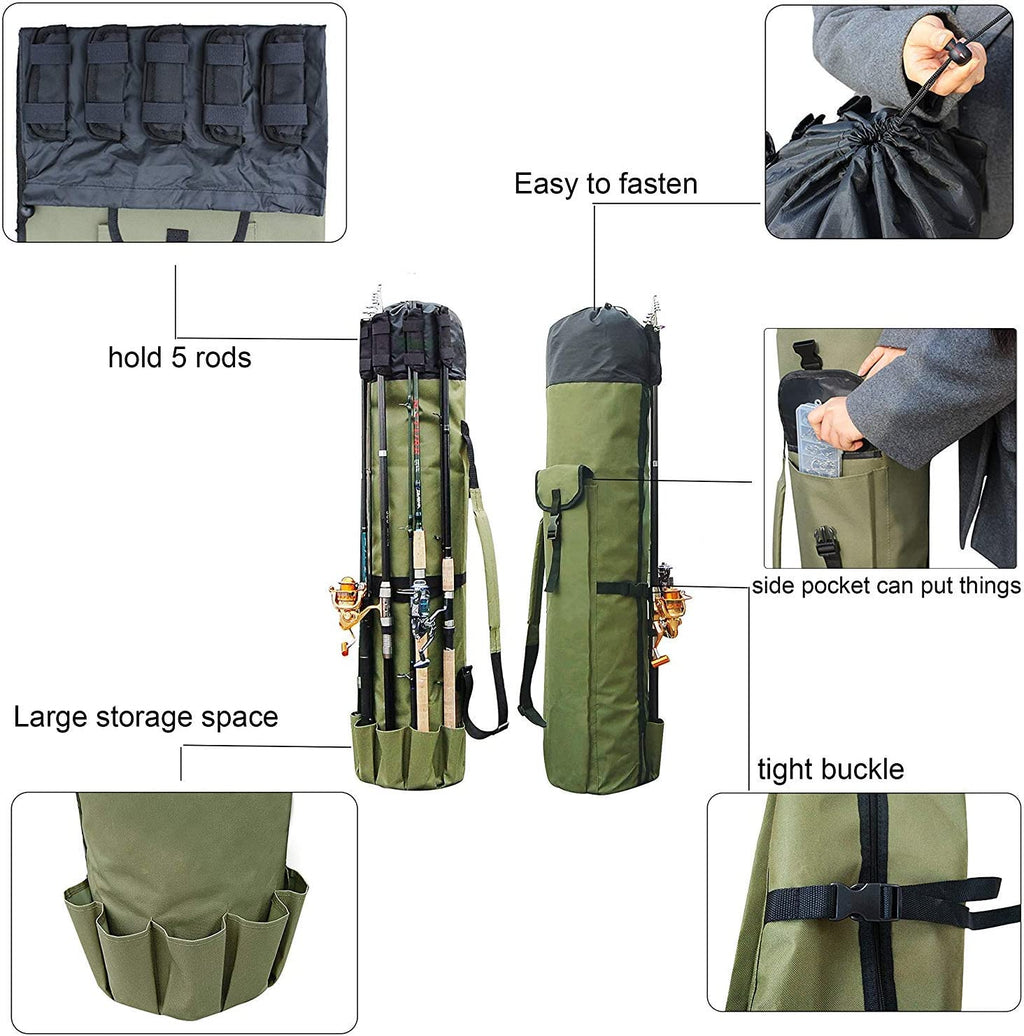 Easy to fasten

hold 5 rods

side pocket can put things

Large storage space

tight buckle